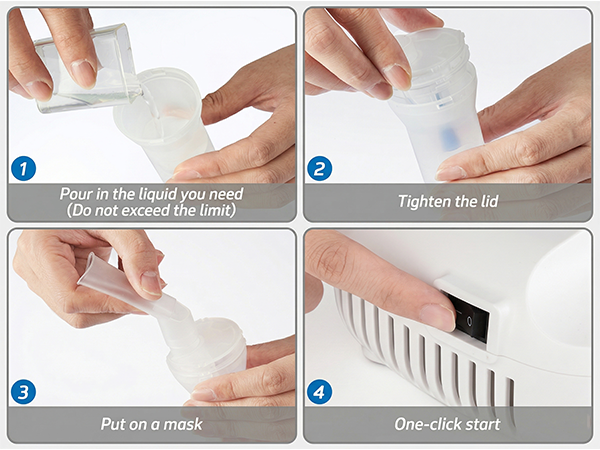 1
Pour in the liquid you need
(Do not exceed the limit)

2
Tighten the lid

3
Put on a mask

4
One-click start